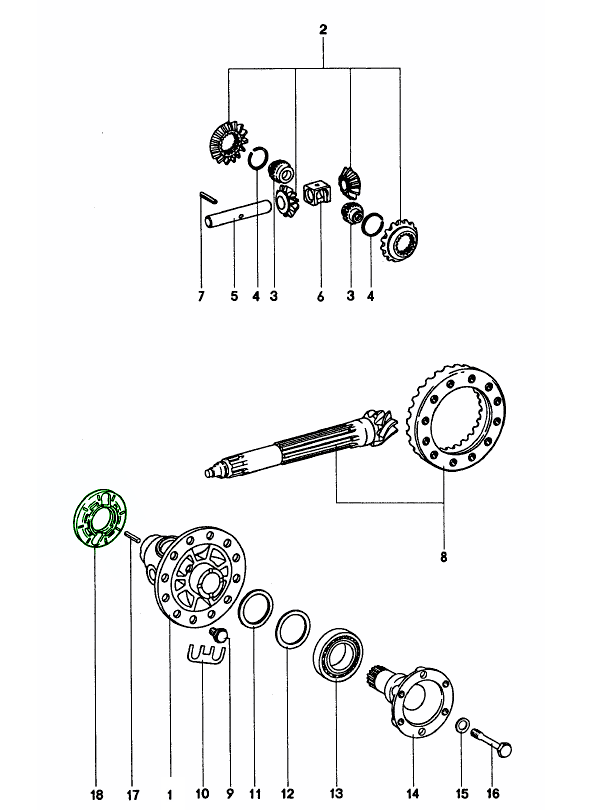 2

7 5 4 3 6 3 4

8

18 17 1 10 9 11 12 13 14 15 16