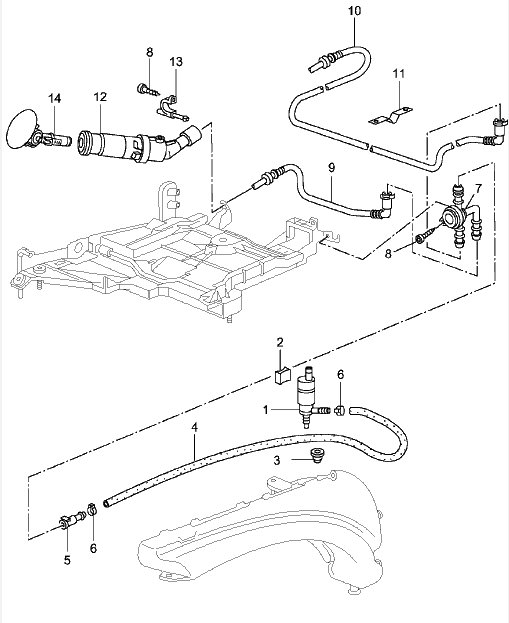 10
8
13
11
14
12
9
7
8
2
6
1
4
3
5
6