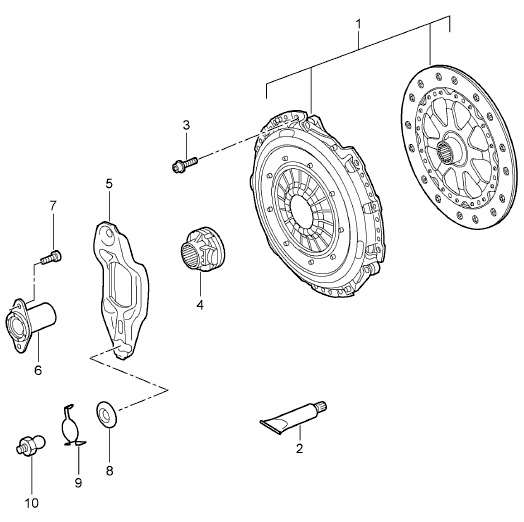 1
3
5
7
4
6
2
8
9
10