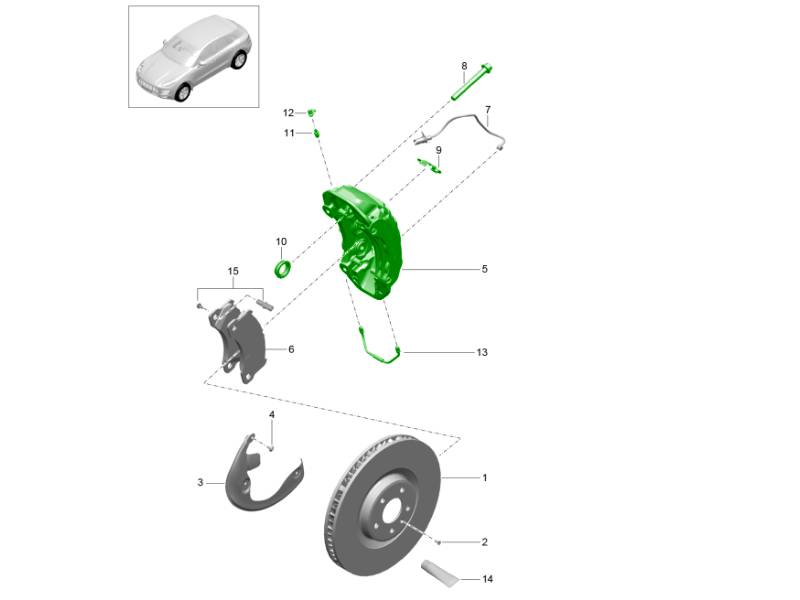 8
12
7
11
9
10
5
15
6
13
4
3
1
2
14