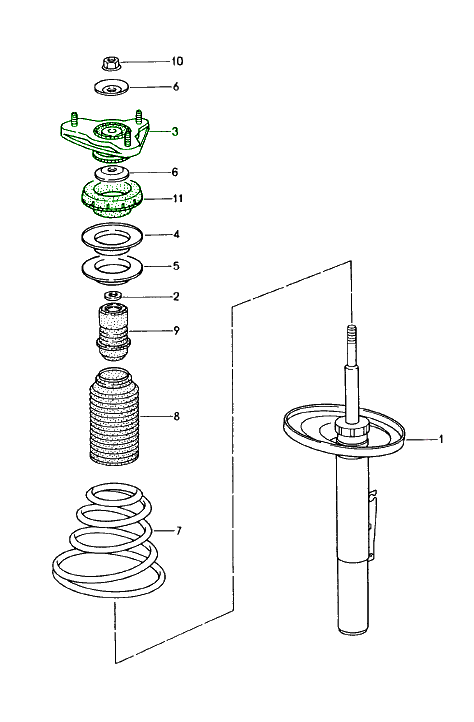 10
6
3
6
11
4
5
2
9
8
7
1