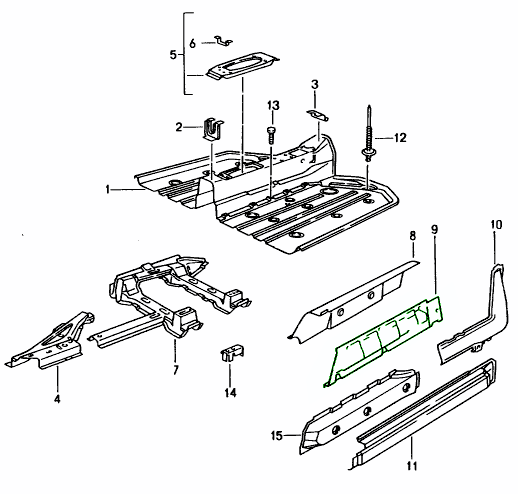 5
6
3
13
2
12
1
8
9
10
7
4
14
15
11