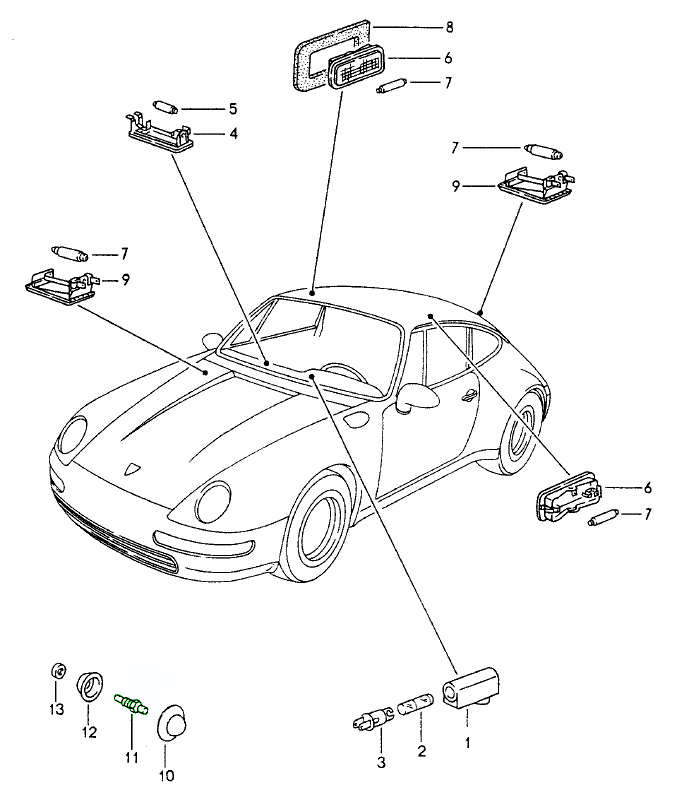 8
6
7
5
4
7
9
7
9
6
7
13
12
11
10
3
2
1