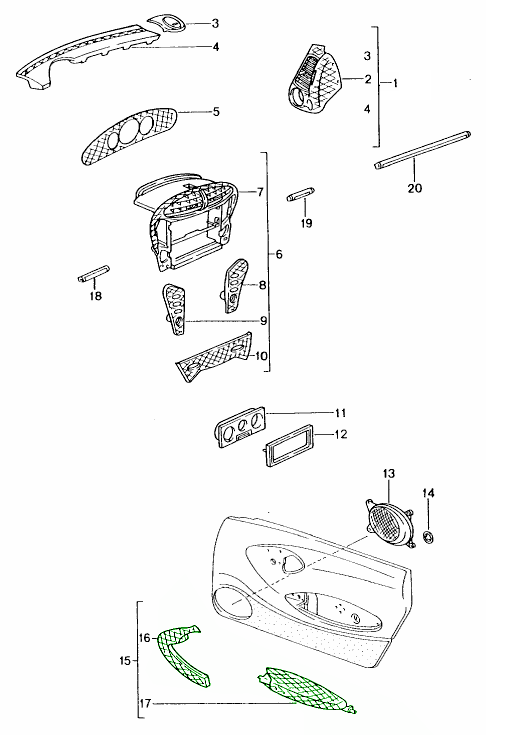 3
4
3
2
1
4
5
20
7
19
6
18
8
9
10
11
12
13
14
16
15
17