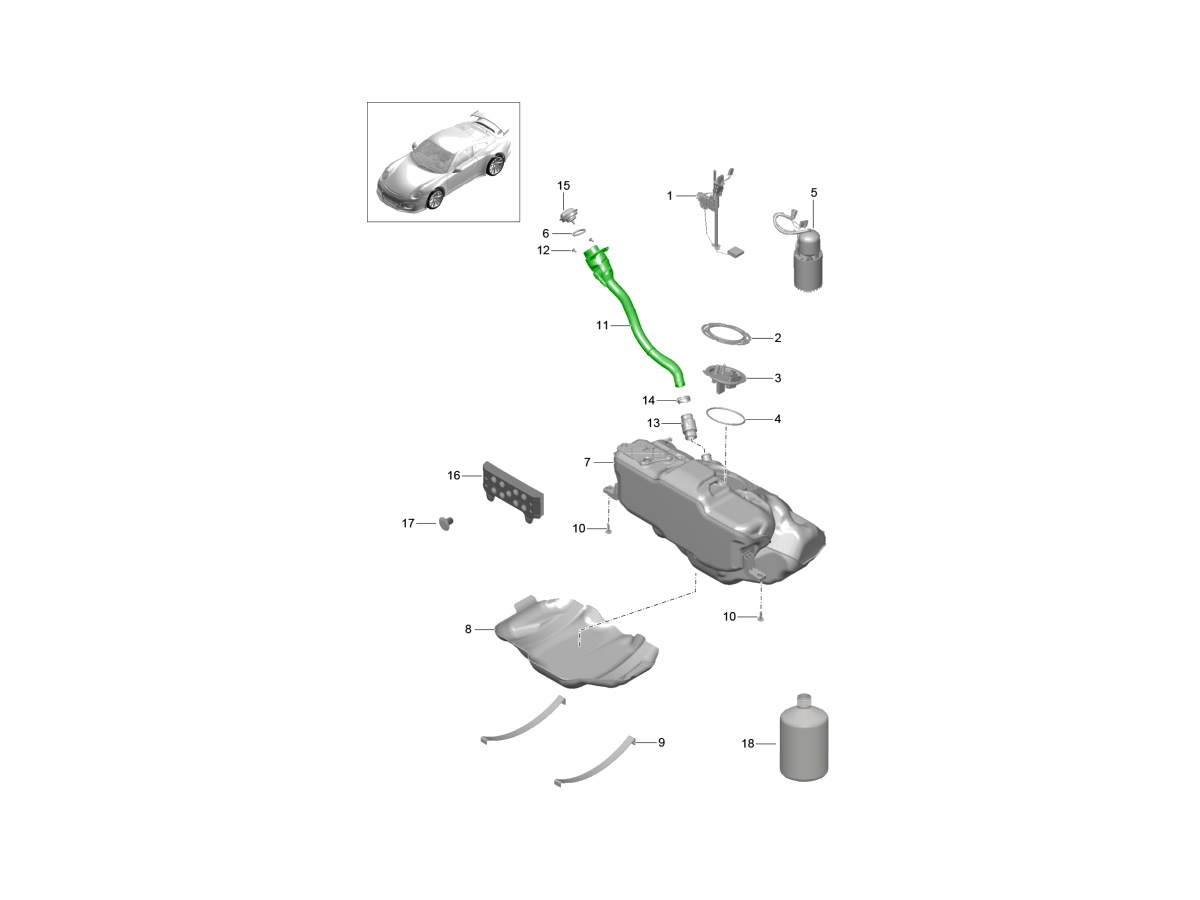 15
1
5
6
12
11
2
3
14
4
13
7
16
17
10
10
8
9
18