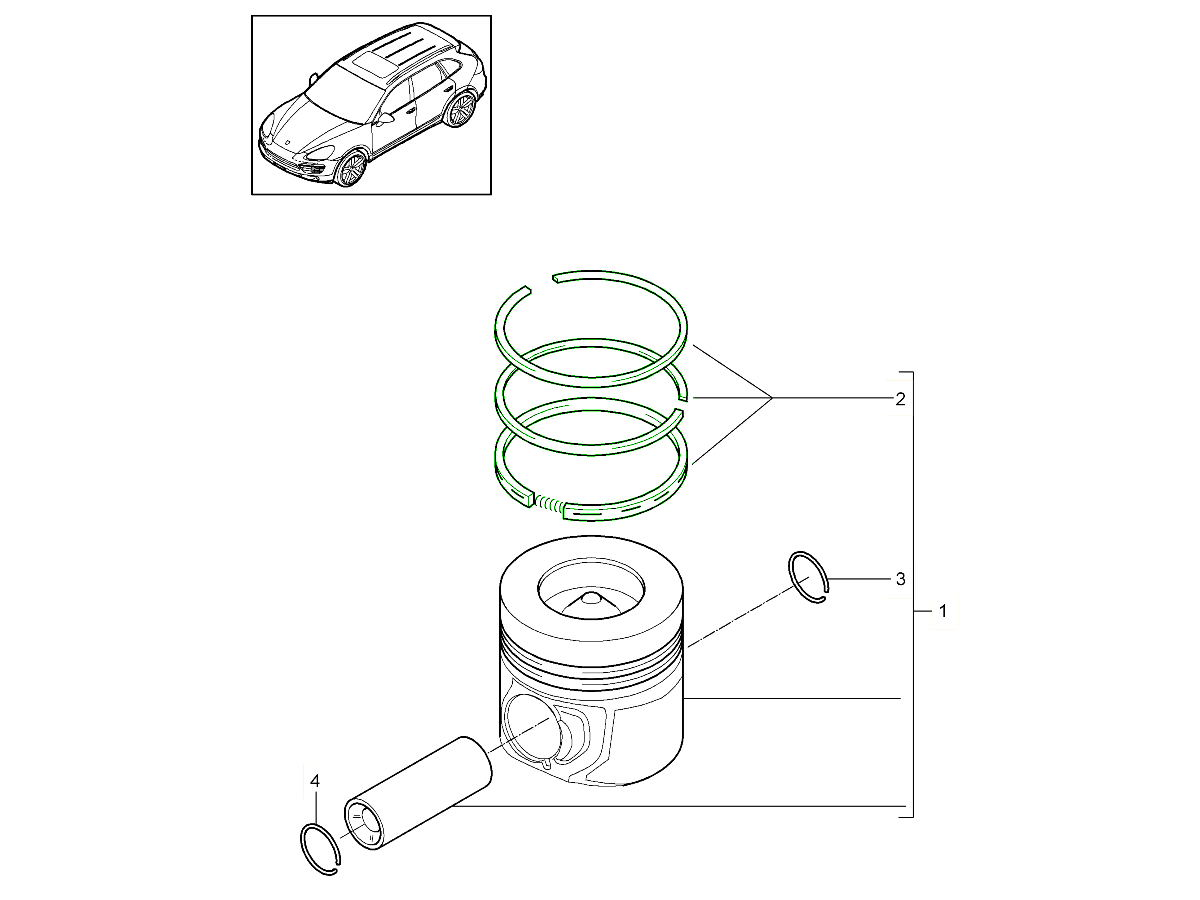 2
3
1
4