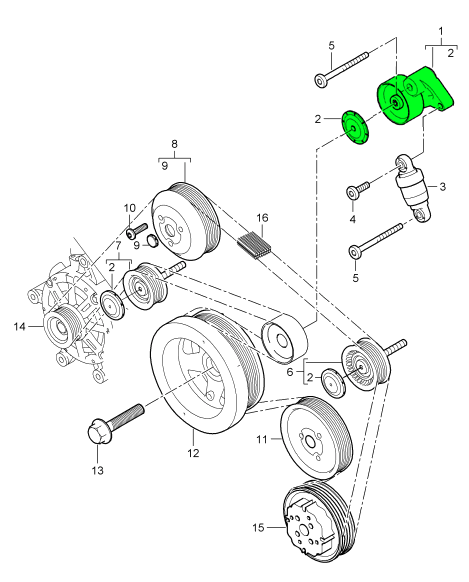 1
2
5
2
3
4
5
8
9
10
9
16
7
2
14
6
2
12
11
13
15