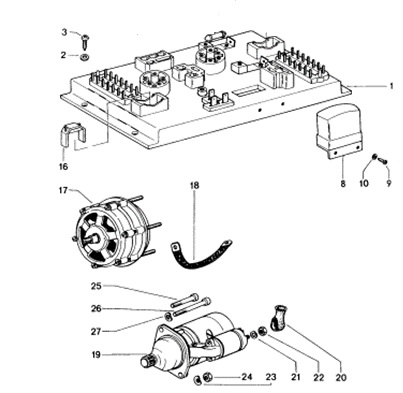 3
2
1
16
8
10
9
17
18
25
26
27
19
24
23
21
22
20