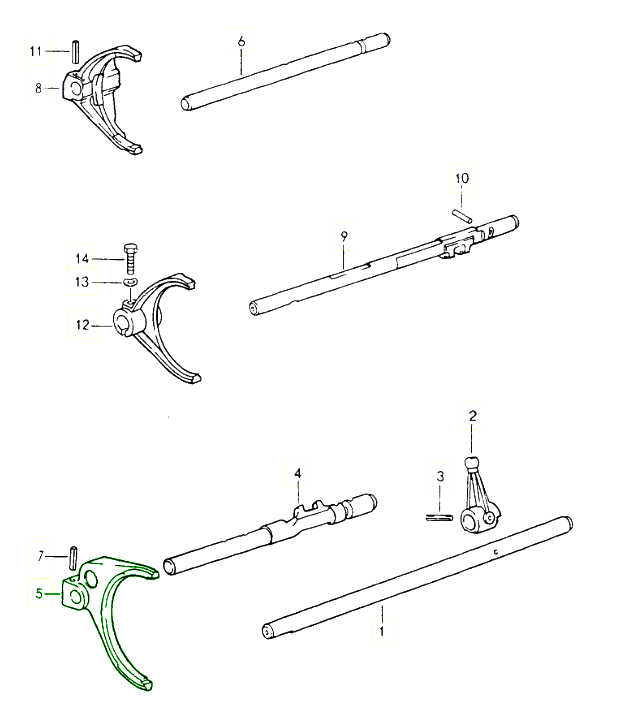 11
8
6
10
9
14
13
12
2
4
3
7
5
1