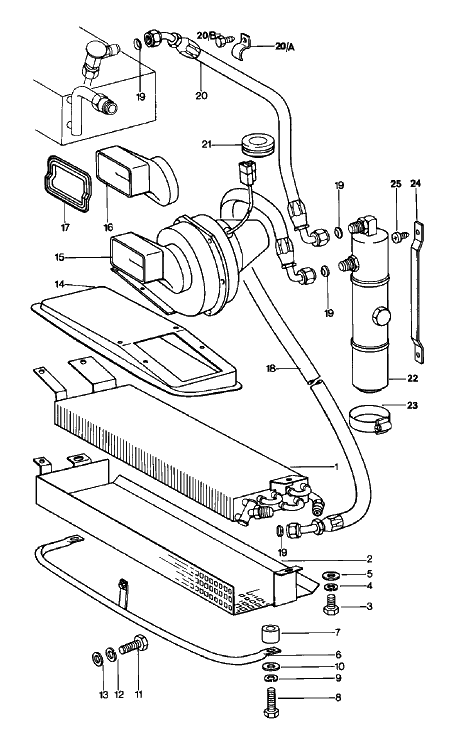 20/B
20/A
19
20
21
19
25
24
17
16
15
19
14
18
22
23
1
19
2
5
4
3
7
6
10
9
8
13
12
11