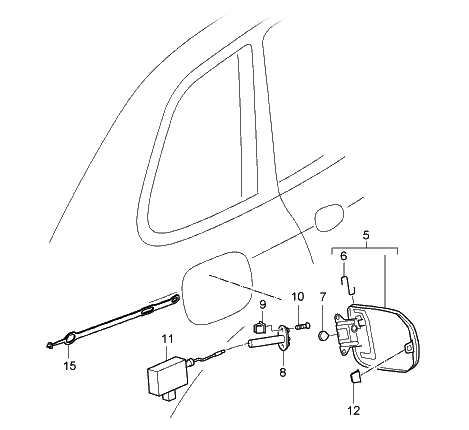 5
6
10
7
9
11
15
8
12