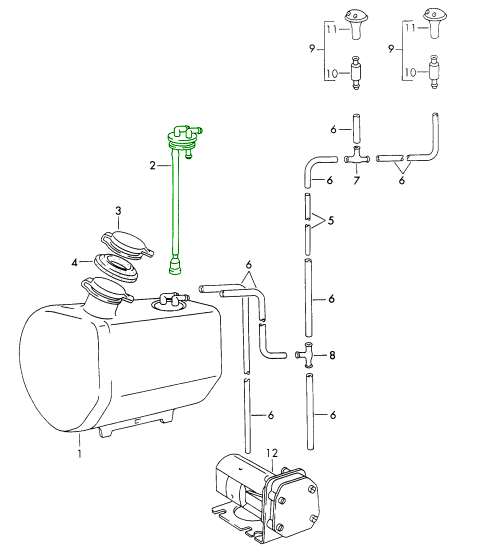 11
9
10
11
9
10
6
2
6
7
6
3
5
4
6
6
8
6
6
1
12