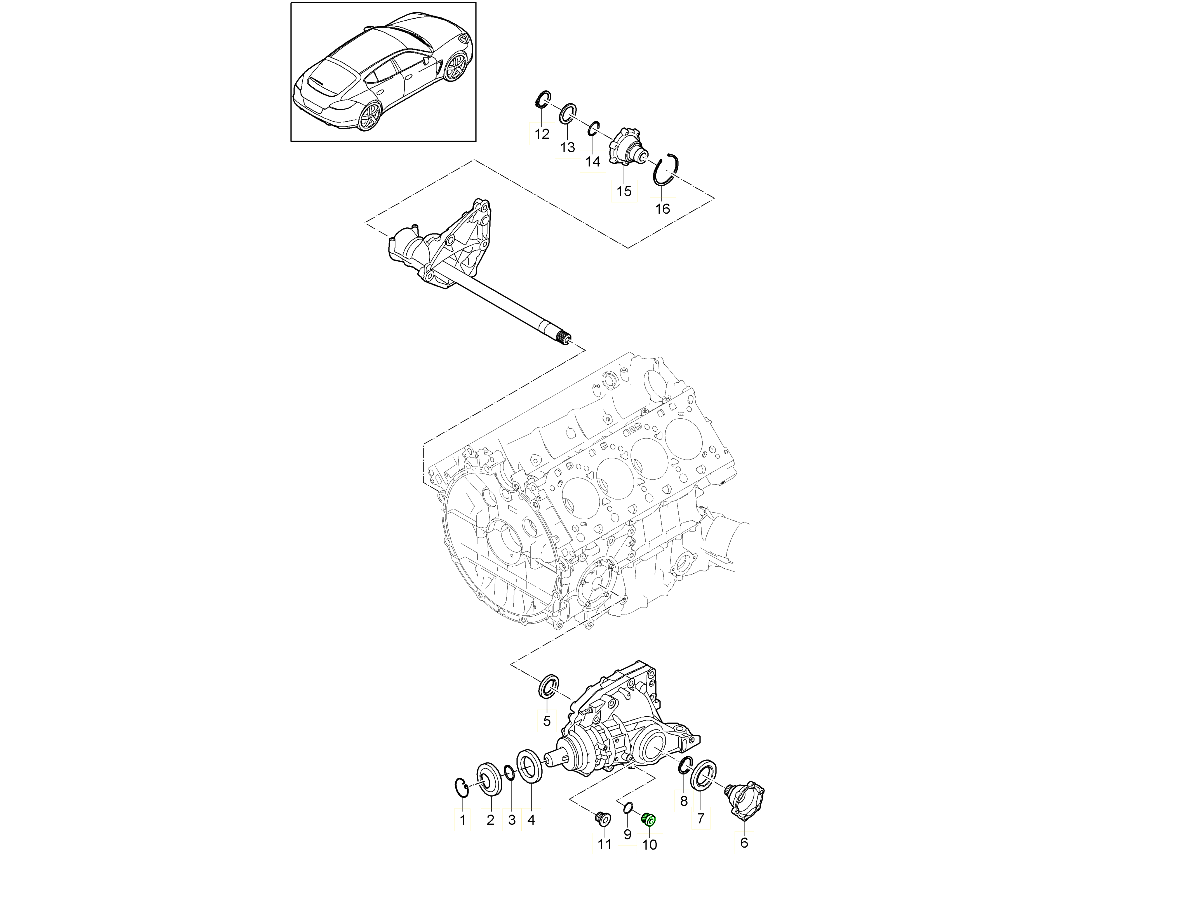 12
13
14
15
16
5
1
2
3
4
11
9
10
8
7
6