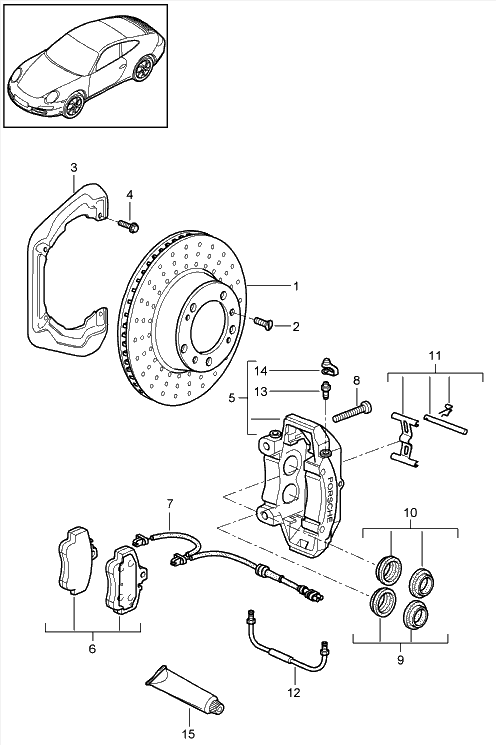 3
4
1
2
14
13
5
8
11
PORSCHE
7
10
6
9
12
15