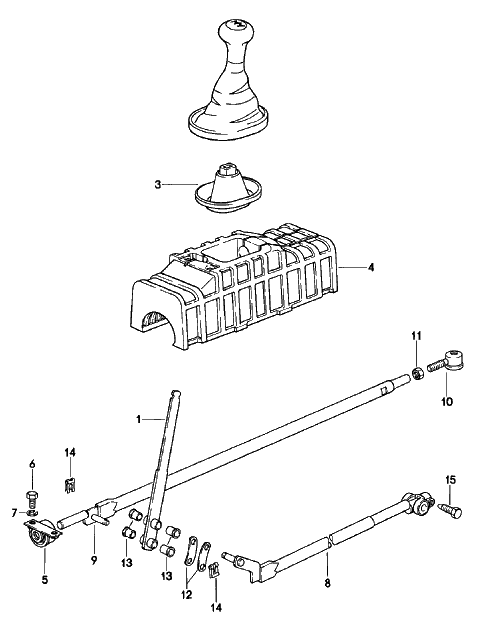 3
4
11
10
1
14
6
7
15
9
13
13
5
12
14
8