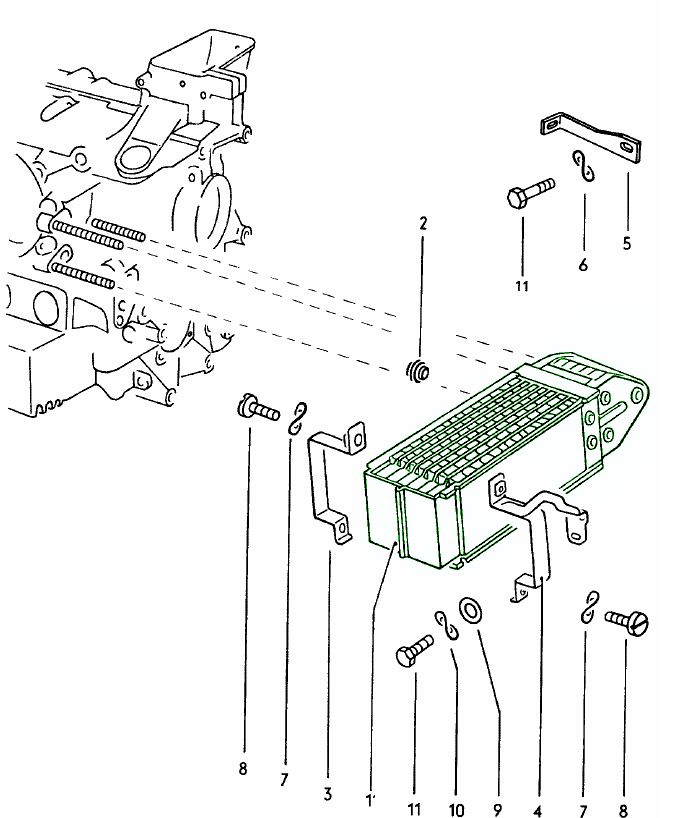 2
5
6
11
8
7
3
1
11
10
9
4
7
8