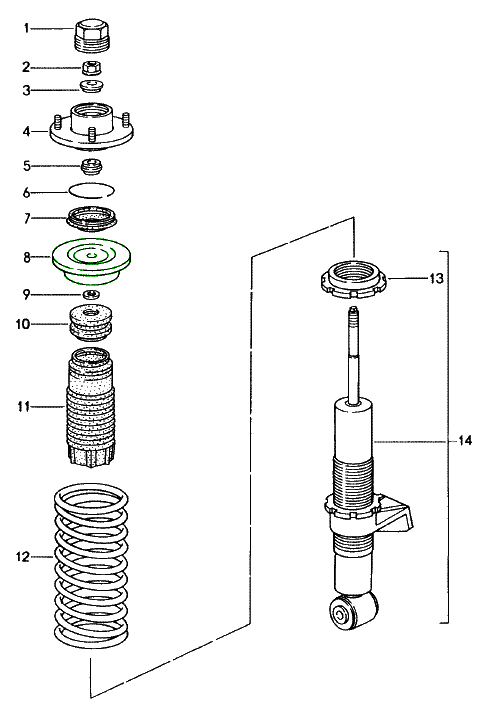 1
2
3
4
5
6
7
8
9
10
11
12
13
14