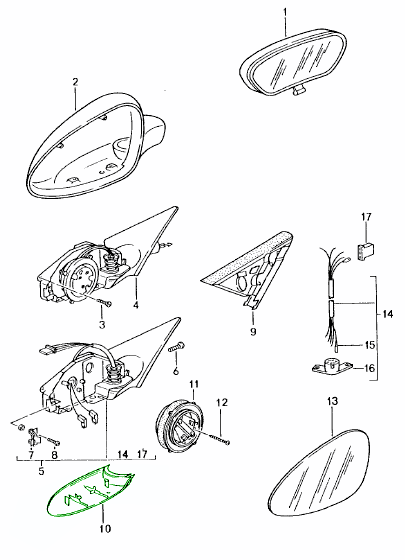 1
2
17
4
3
9
14
15
16
6
11
12
13
7
8
14 17
5
10