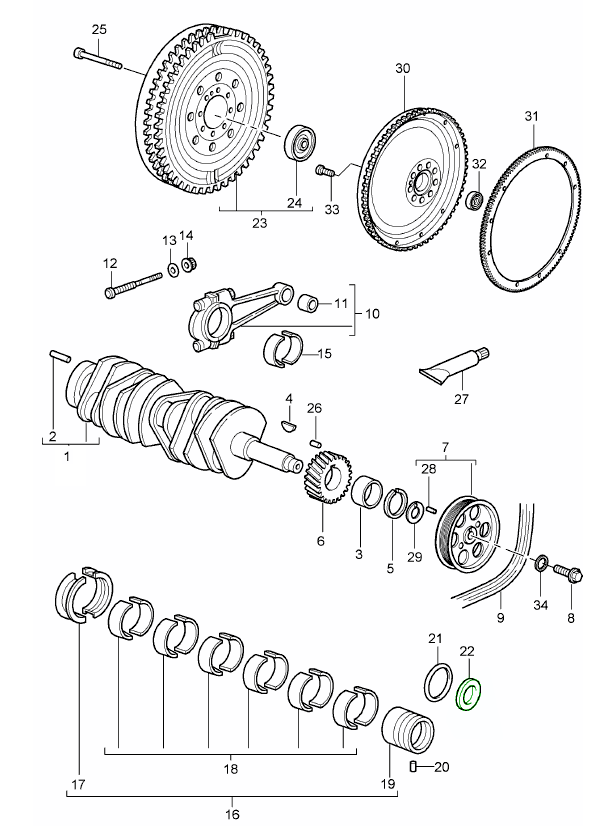 25
30
31
32
24
33
23
13
14
12
11
10
15
27
4
26
2
1
7
28
6
3
5
29
9
34
8
21
22
17
18
19
20
16