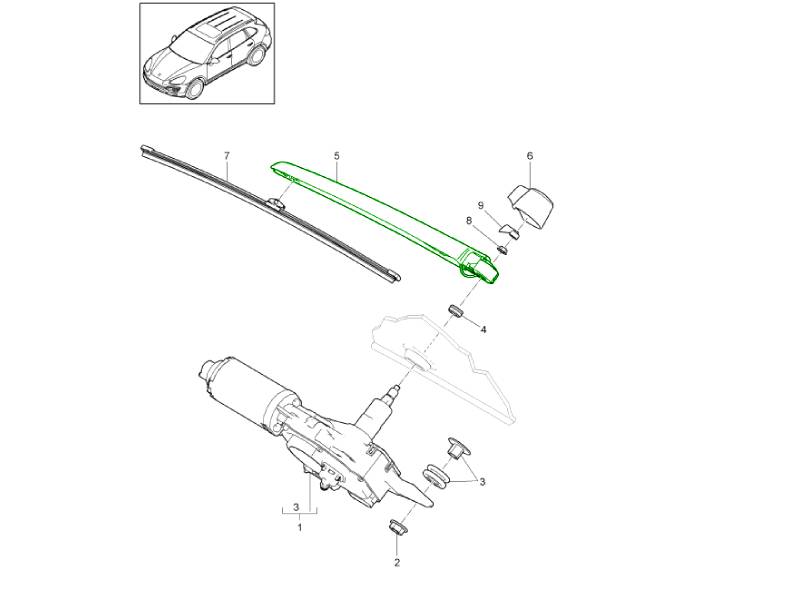 7
5
6
9
8
4
3
3
1
2