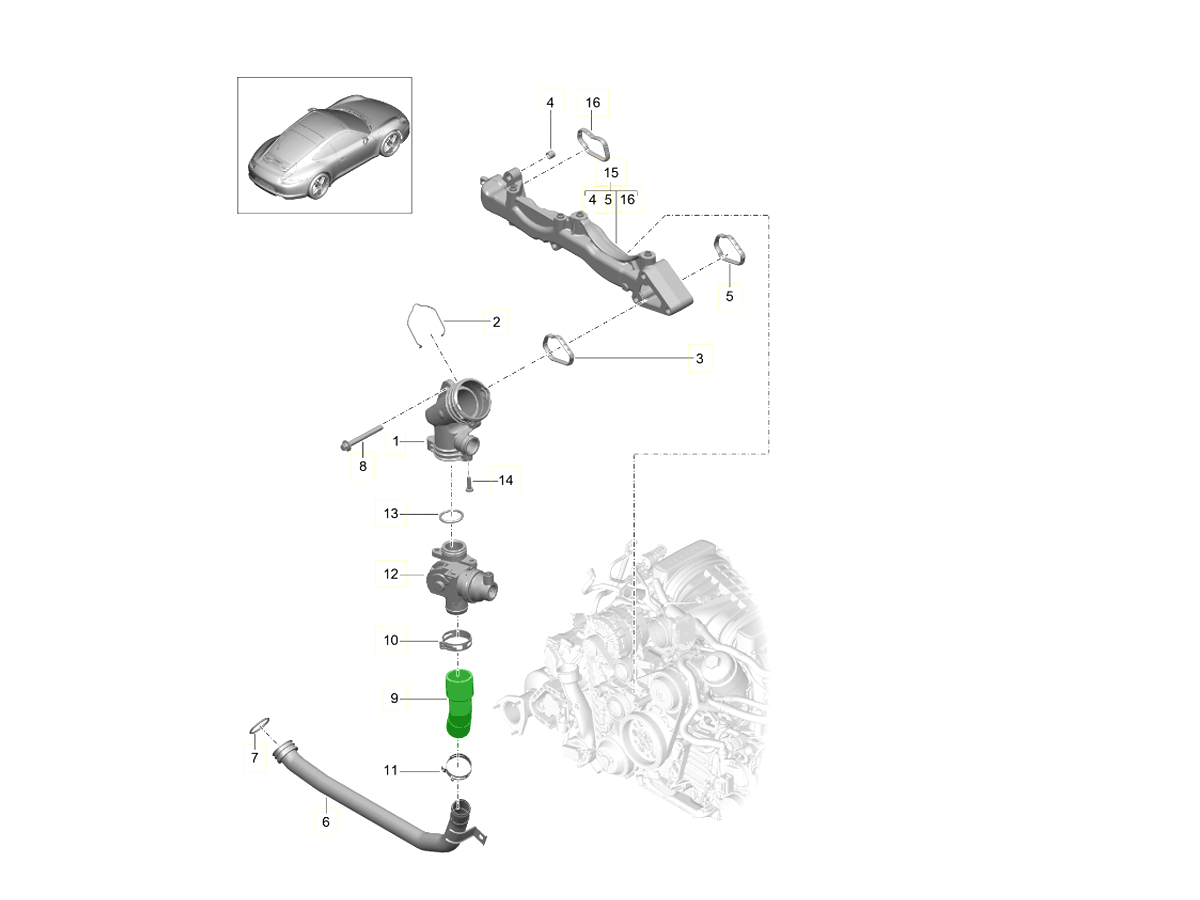 4
16
15
4 5 16
5
2
3
1
8
14
13
12
10
9
7
11
6