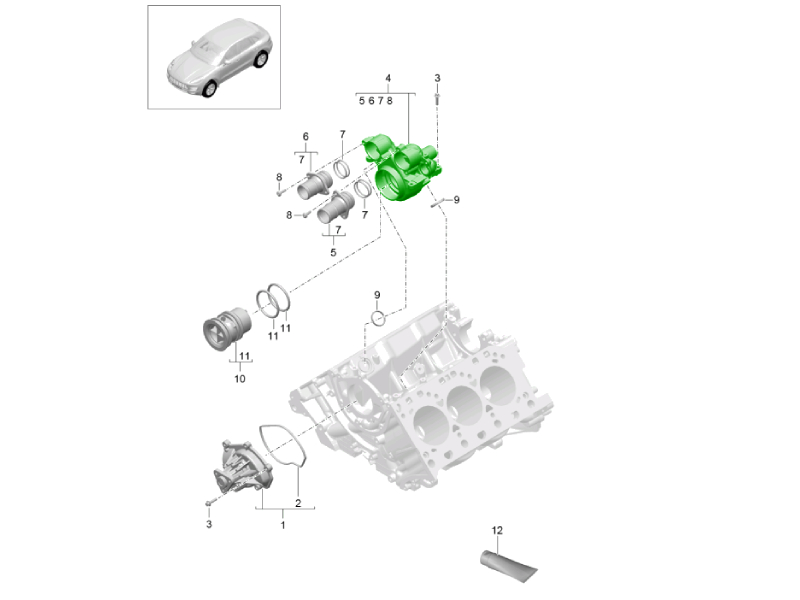 4
5 6 7 8
3
6
7
7
8
8
7
7
5
9
9
11
11
11
10
2
3
1
12