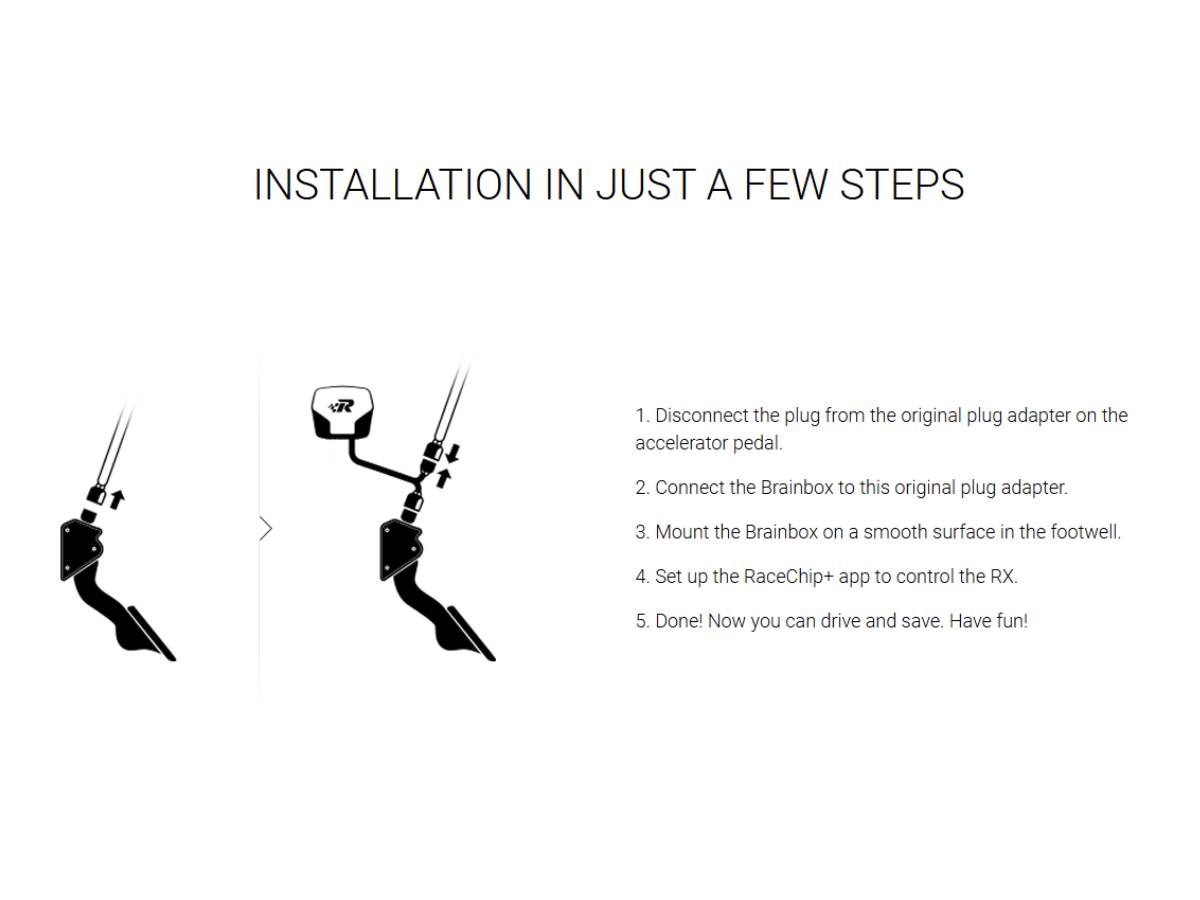 INSTALLATION IN JUST A FEW STEPS

1. Disconnect the plug from the original plug adapter on the accelerator pedal.

2. Connect the Brainbox to this original plug adapter.

3. Mount the Brainbox on a smooth surface in the footwell.

4. Set up the RaceChip+ app to control the RX.

5. Done! Now you can drive and save. Have fun!