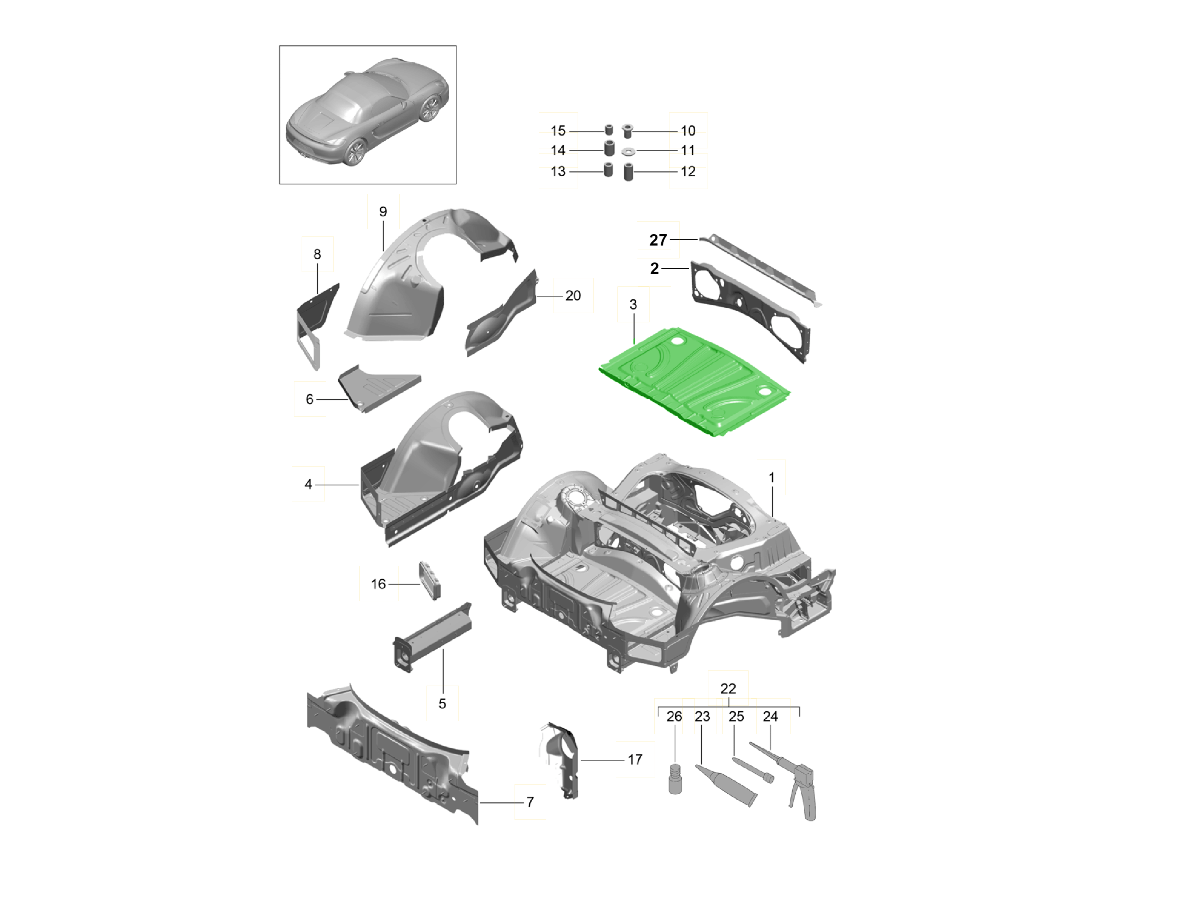 15
10
14
11
13
12
9
8
20
27
2
3
6
4
1
16
5
22
26
23
25
24
17
7