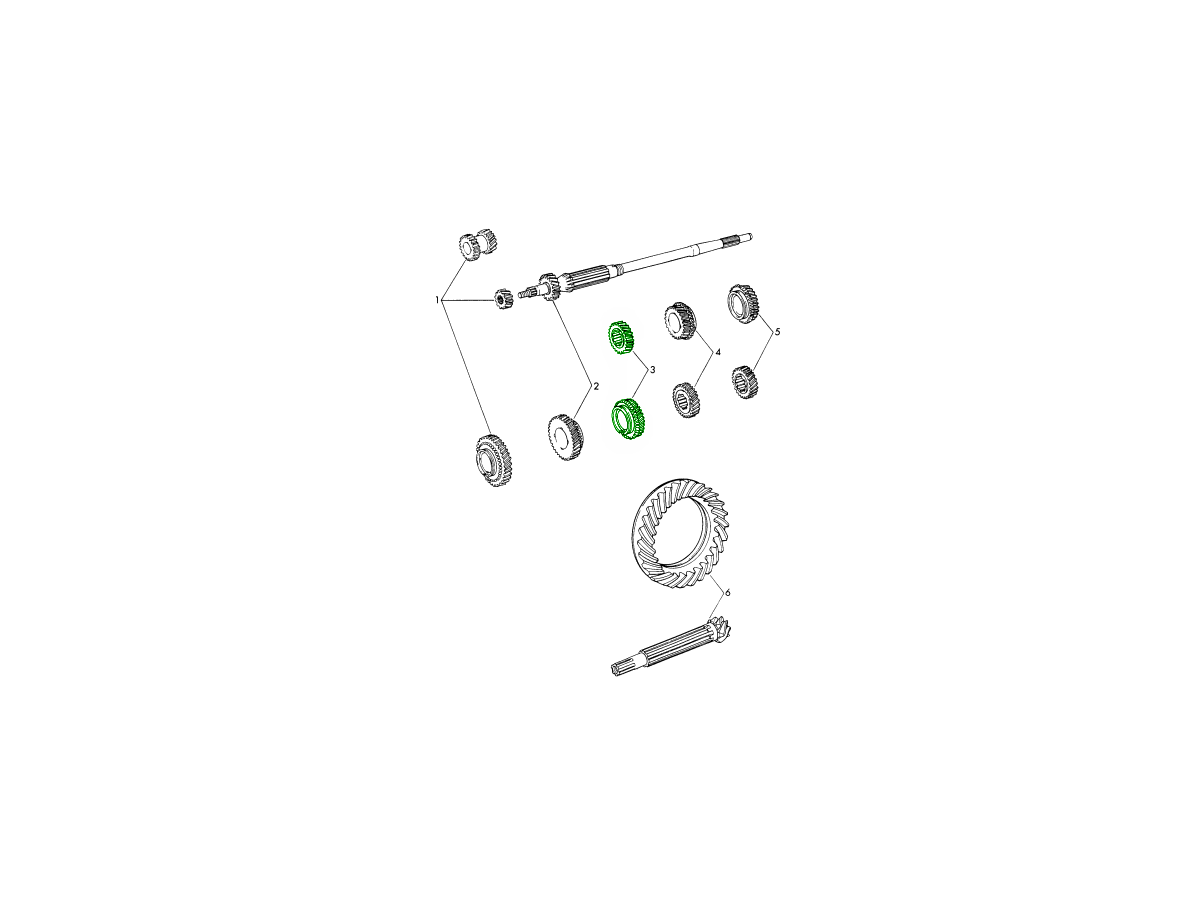 1
2
3
4
5
6