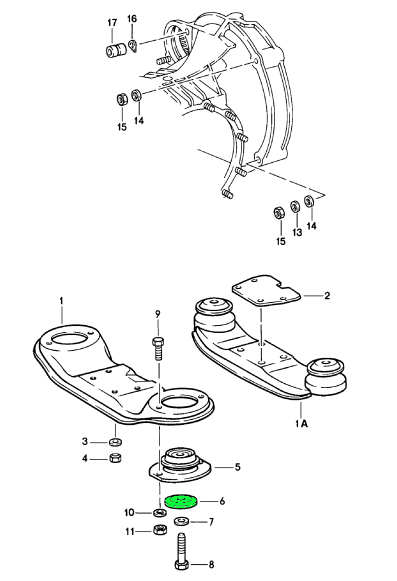 17
16
15
14
15
13
14
1
9
2
1 A
3
4
5
6
10
7
11
8