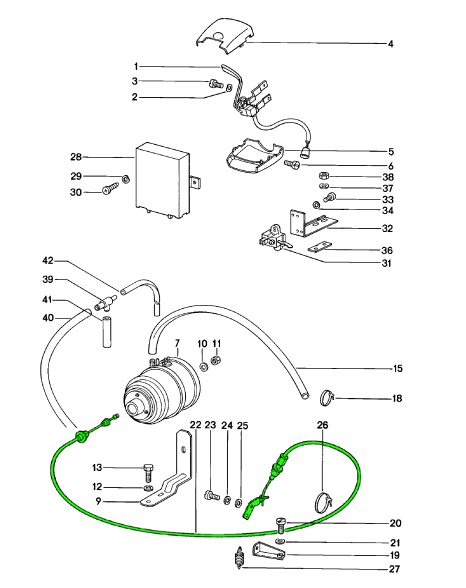 4
1
3
2
5
6
28
29
30
38
37
33
34
32
36
31
42
39
41
40
7
10
11
15
18
22
23
24
25
26
13
12
9
20
21
19
27