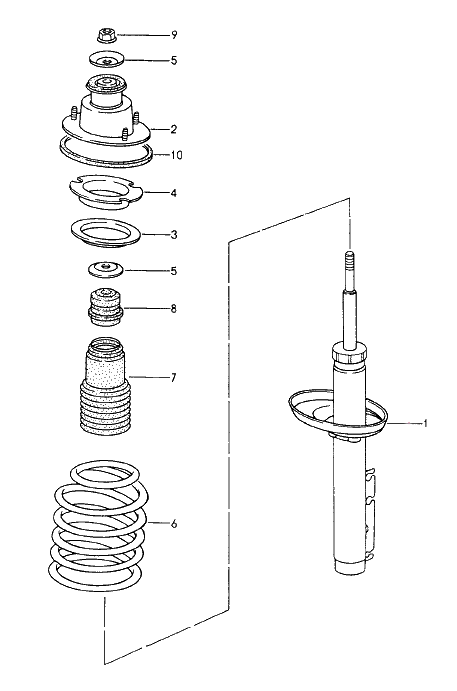 9
5
2
10
4
3
5
8
7
1
6