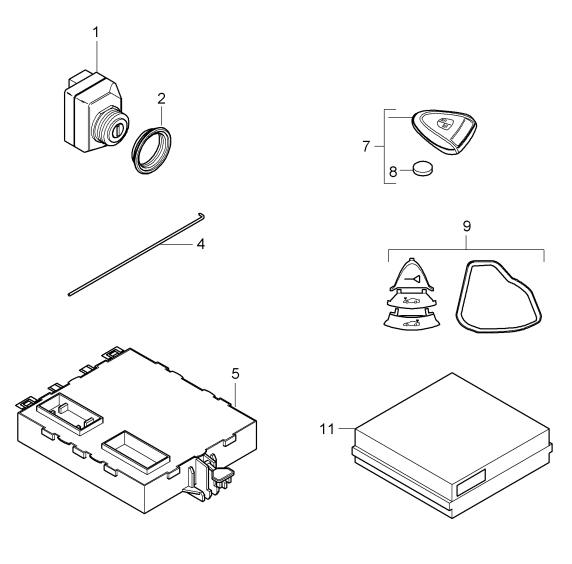 1
2
7
8
4
9
5
11