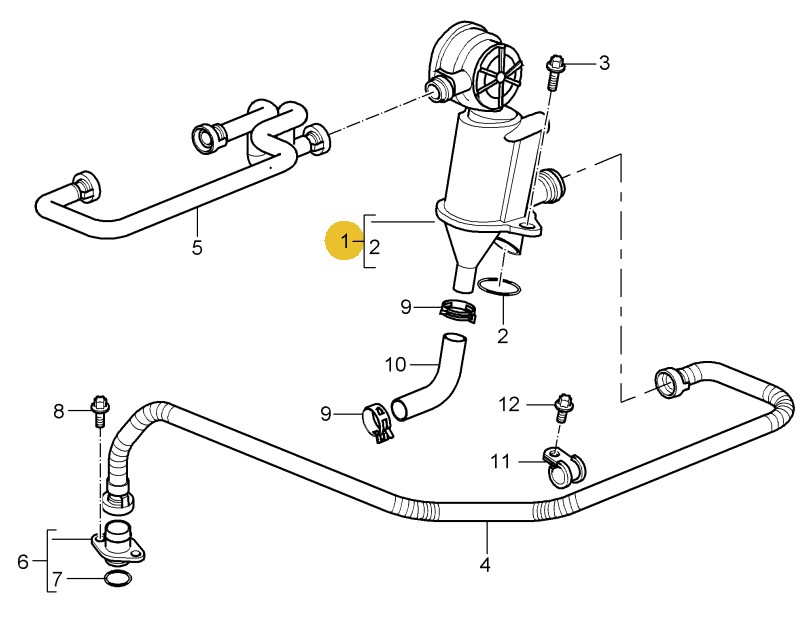 3
5
1
2
9
2
10
8
9
12
11
6
7
4