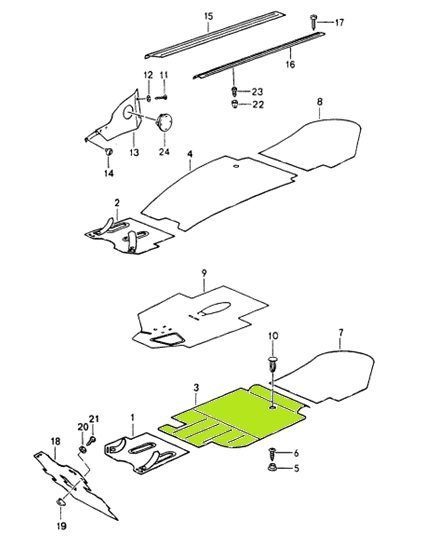 15
17
16
12
11
23
22
8
13
24
14
4
2
9
10
7
3
21
20
1
18
6
5
19