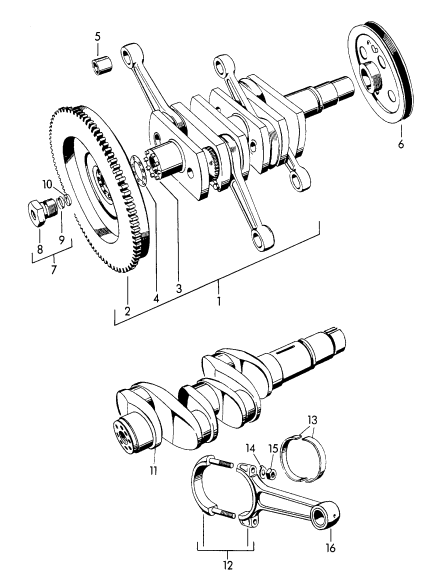 5
6
10
8
9
7
2
4
3
1
13
14
15
11
16
12