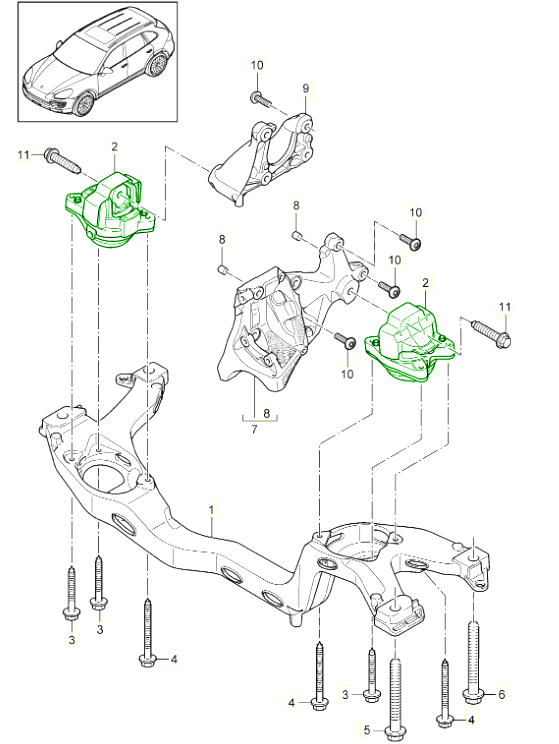 10
9
11
2
8
10
8
10
2
11
10
8
7
1
3
3
4
4
3
5
4
6