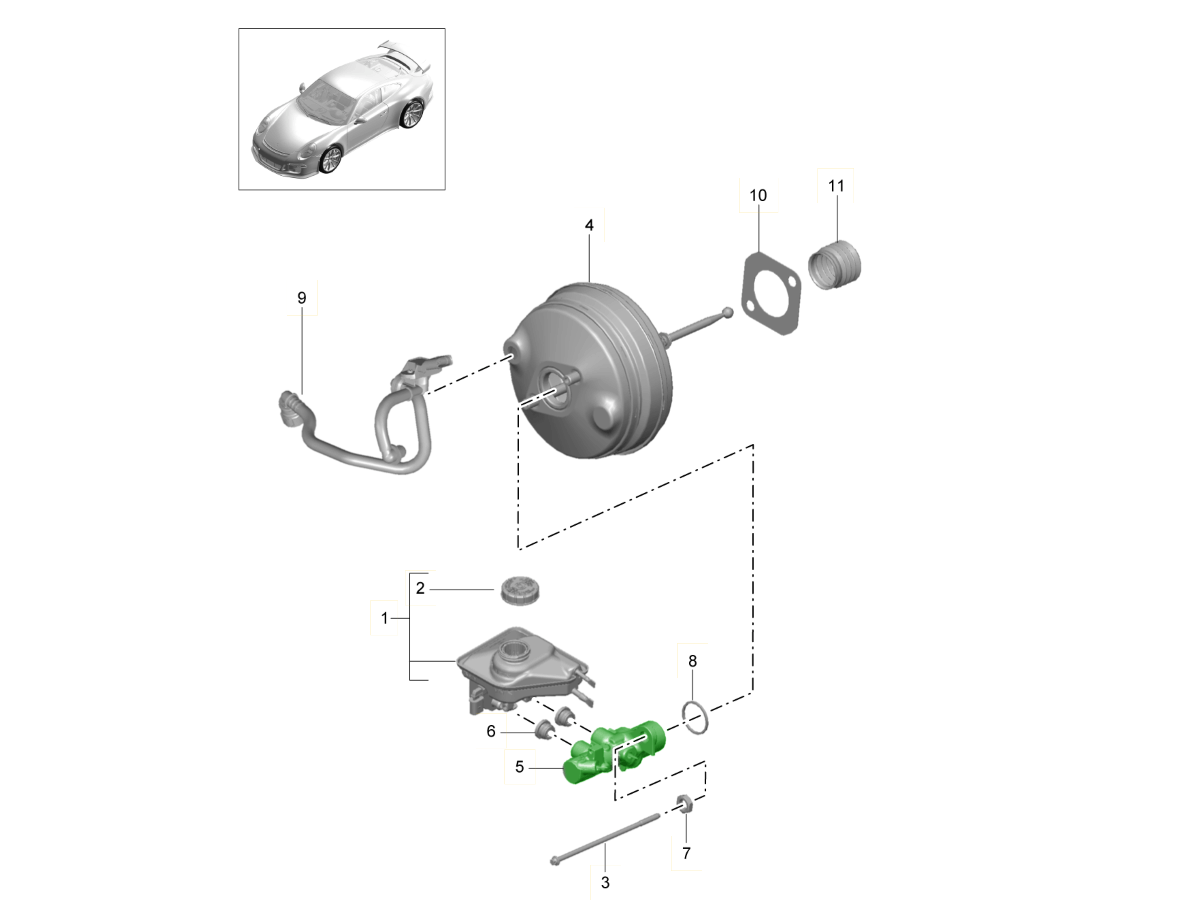 10
11
4
9
2
1
8
6
5
7
3