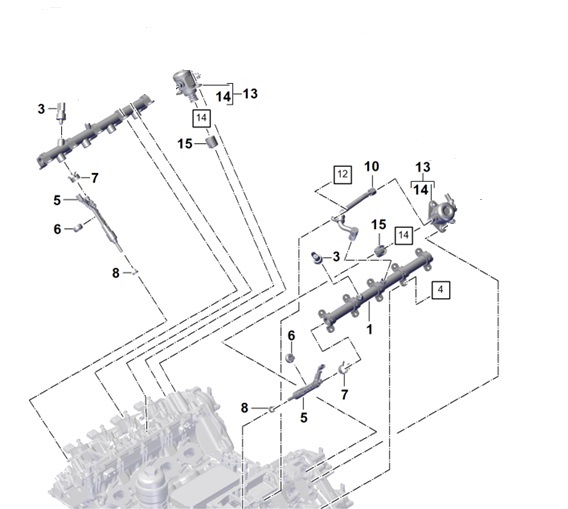 3
14 13
14
15
7
5
6
8
12
10
13
14
15
14
3
4
1
6
7
8
5