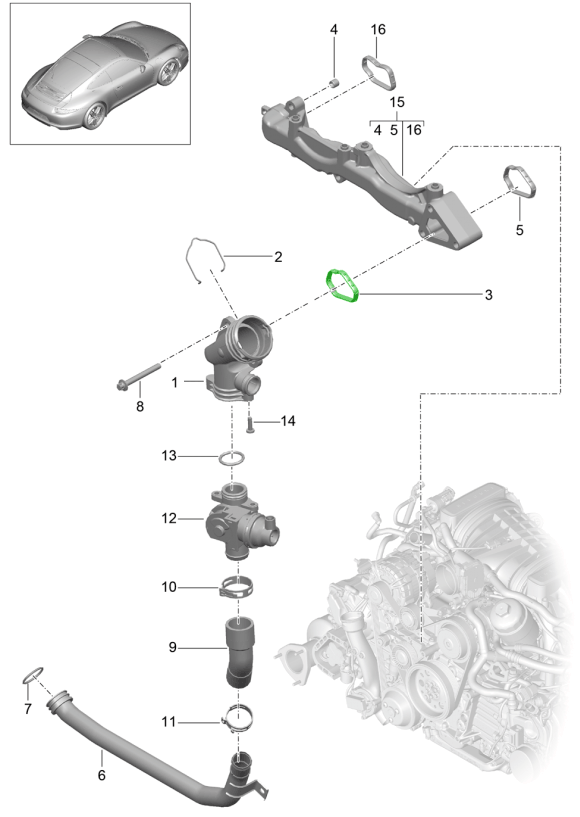 4
16
15
4 5 16
5
2
3
1
8
14
13
12
10
9
7
11
6