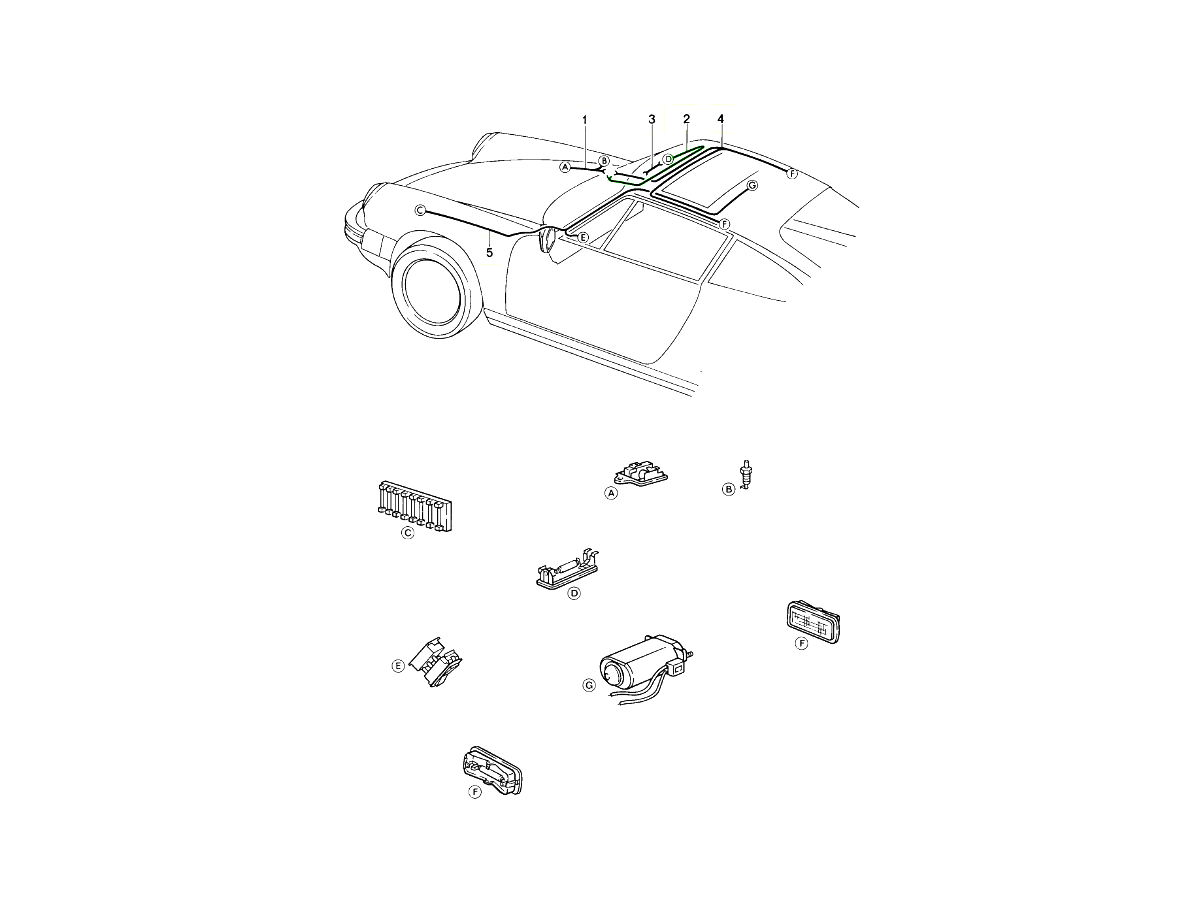 1
3
2
4
A
B
D
F
G
C
F
E
5
A
B
C
D
F
E
G
F