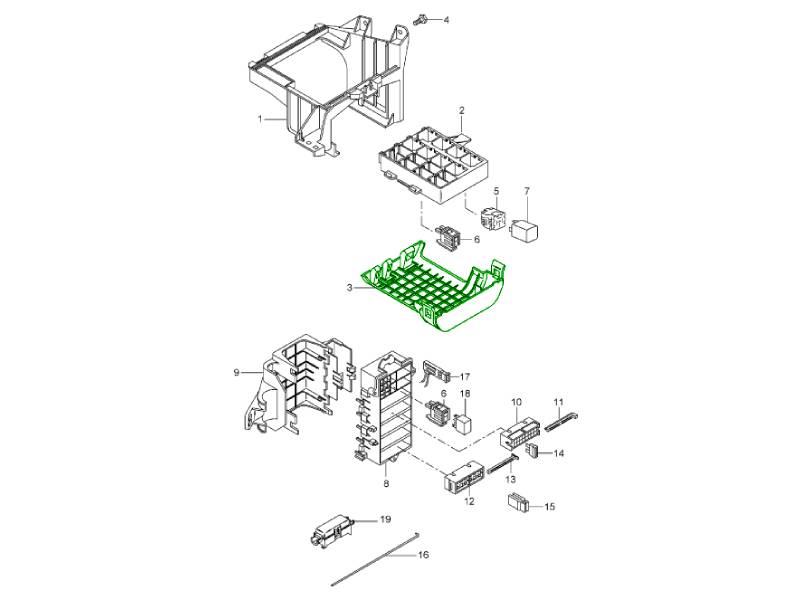 4
1
2
5
7
6
3
9
17
6
18
10
11
14
13
8
12
15
19
16