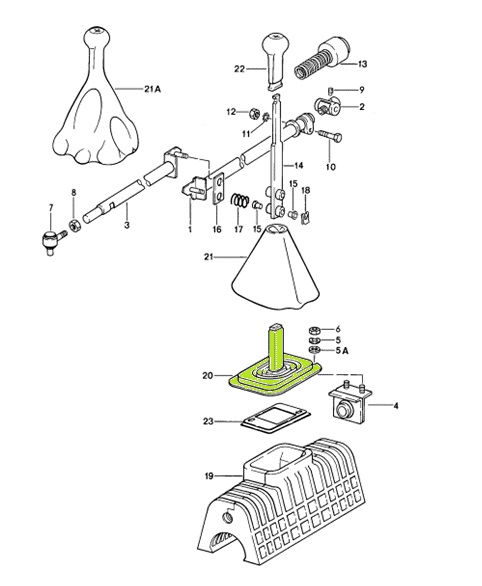 21A
22
13
9
2
12
11
10
14
7
8
3
1
16
17
15
15
18
21
6
5
5 A
20
4
23
19