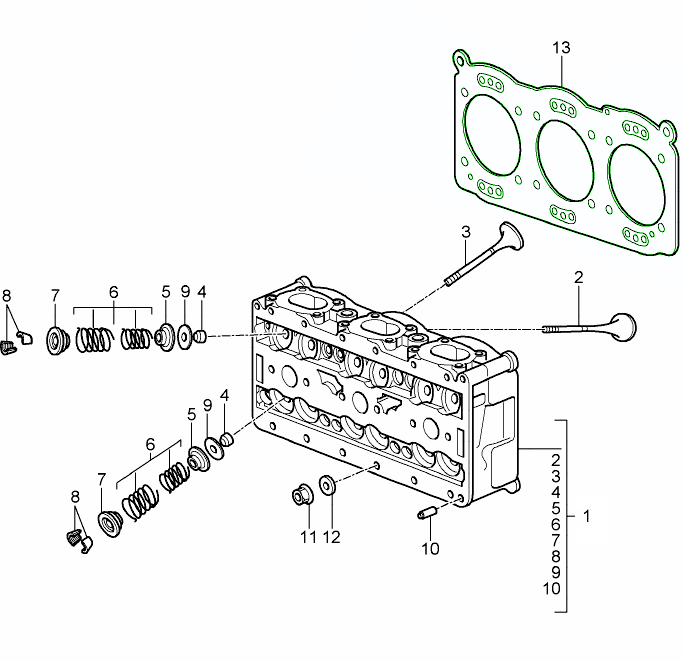 13
3
2
8
7
6
5
9
4
5
9
4
6
7
8
11
12
10
2
3
4
5
6
7
8
9
10
1