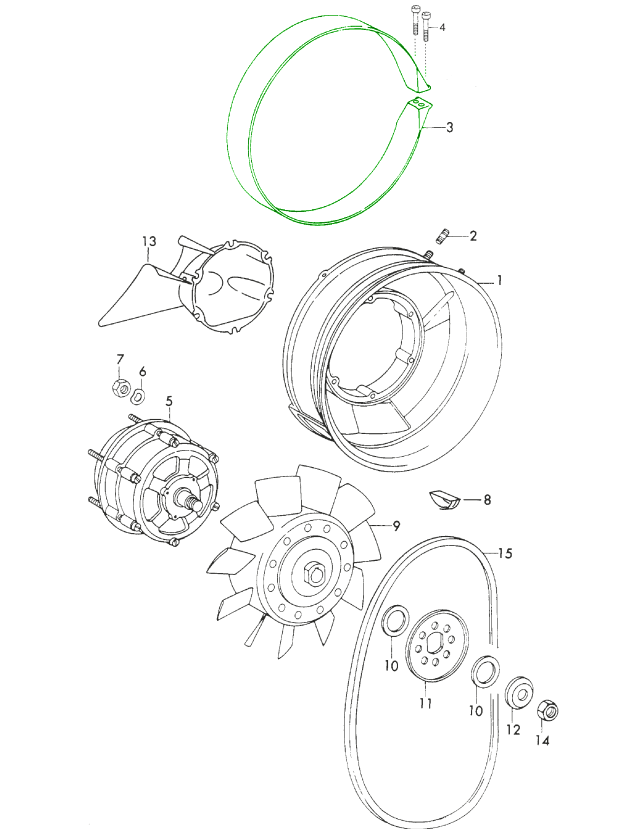 4
3
13
2
1
7
6
5
8
9
15
10
11
10
12
14