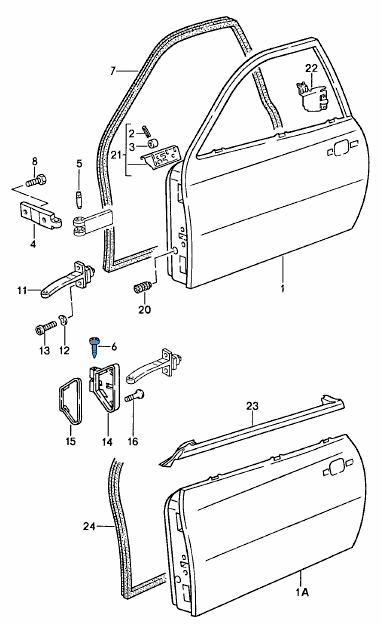 7
22
2
3
21
8
5
4
11
1
20
13
12
6
15
14
16
23
24
1A