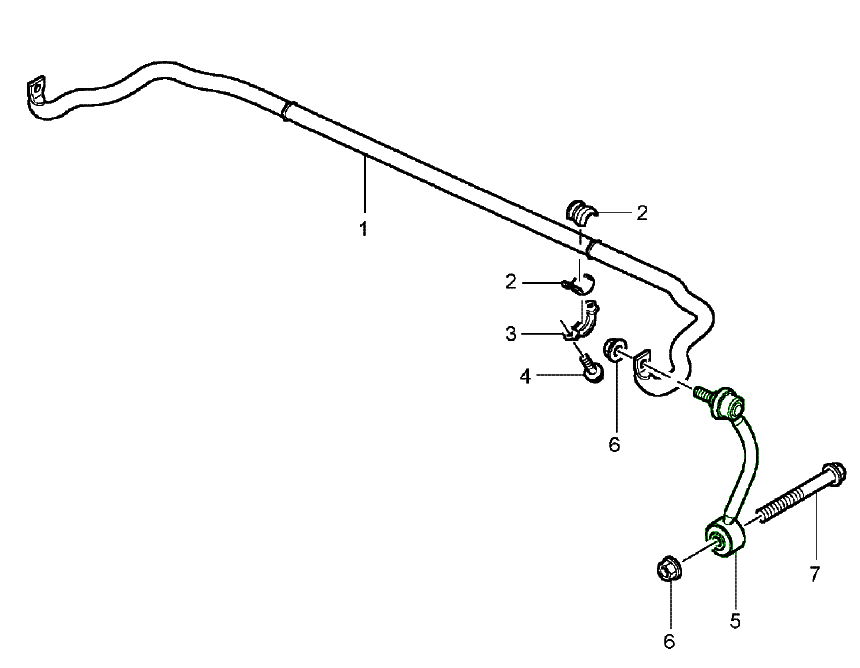 1
2
2
3
4
6
7
5
6