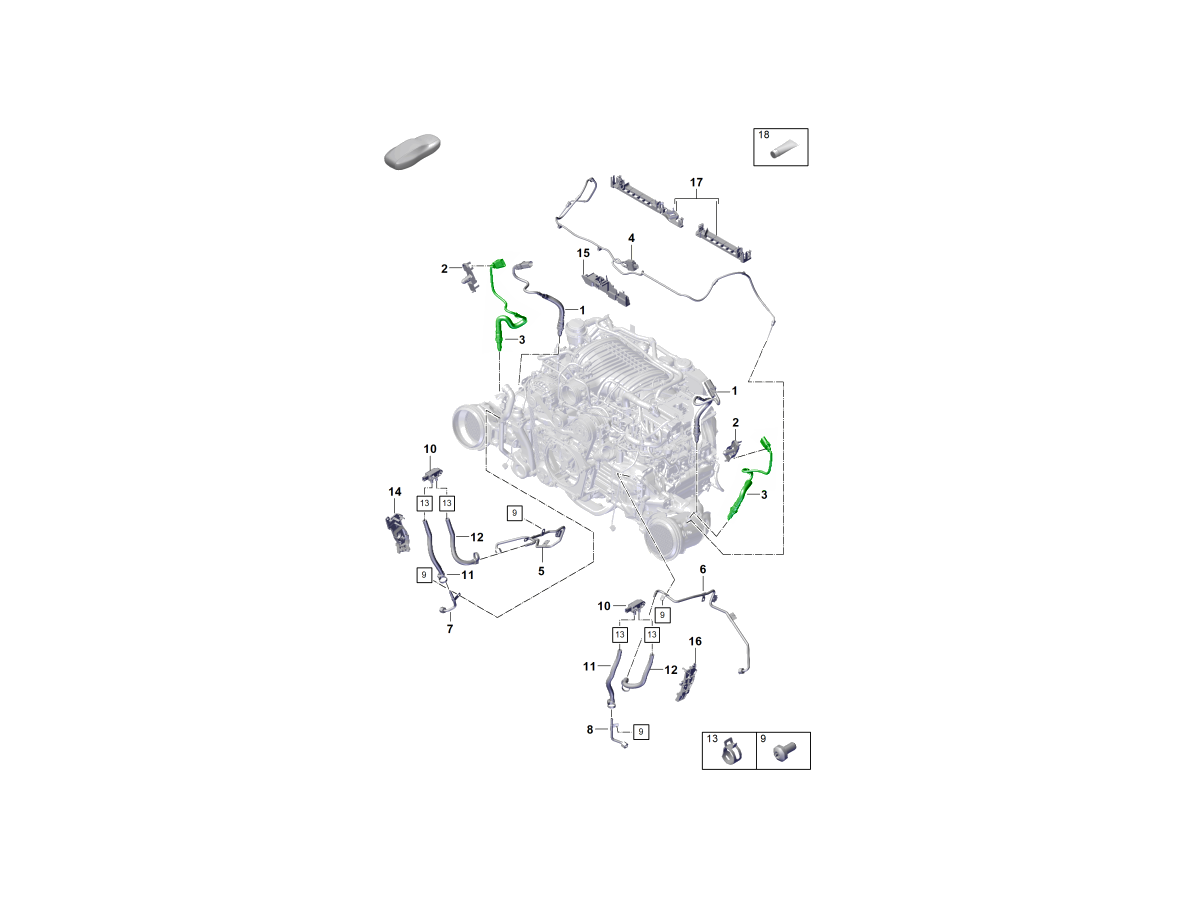 18
17
4
15
2
1
3
1
2
3
10
14
13
13
9
12
5
9
11
7
6
10
9
13
13
16
11
12
8
9
13
9