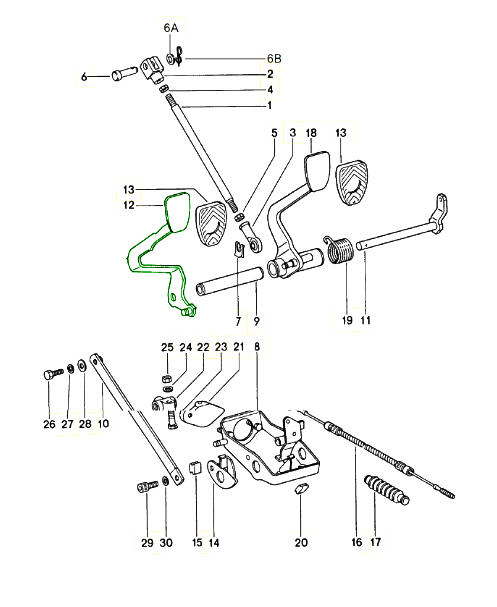 6A
6B
6
2
4
1
5
3
18
13
13
12
7
9
19
11
25
24
22
23
21
8
26
27
28
10
29
30
15
14
20
16
17