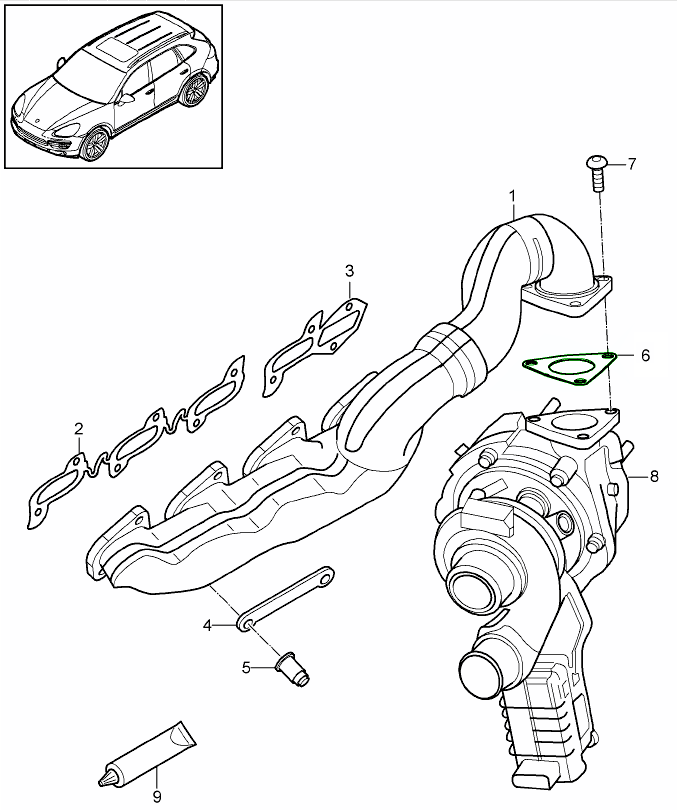 7
1
3
6
2
8
4
5
9